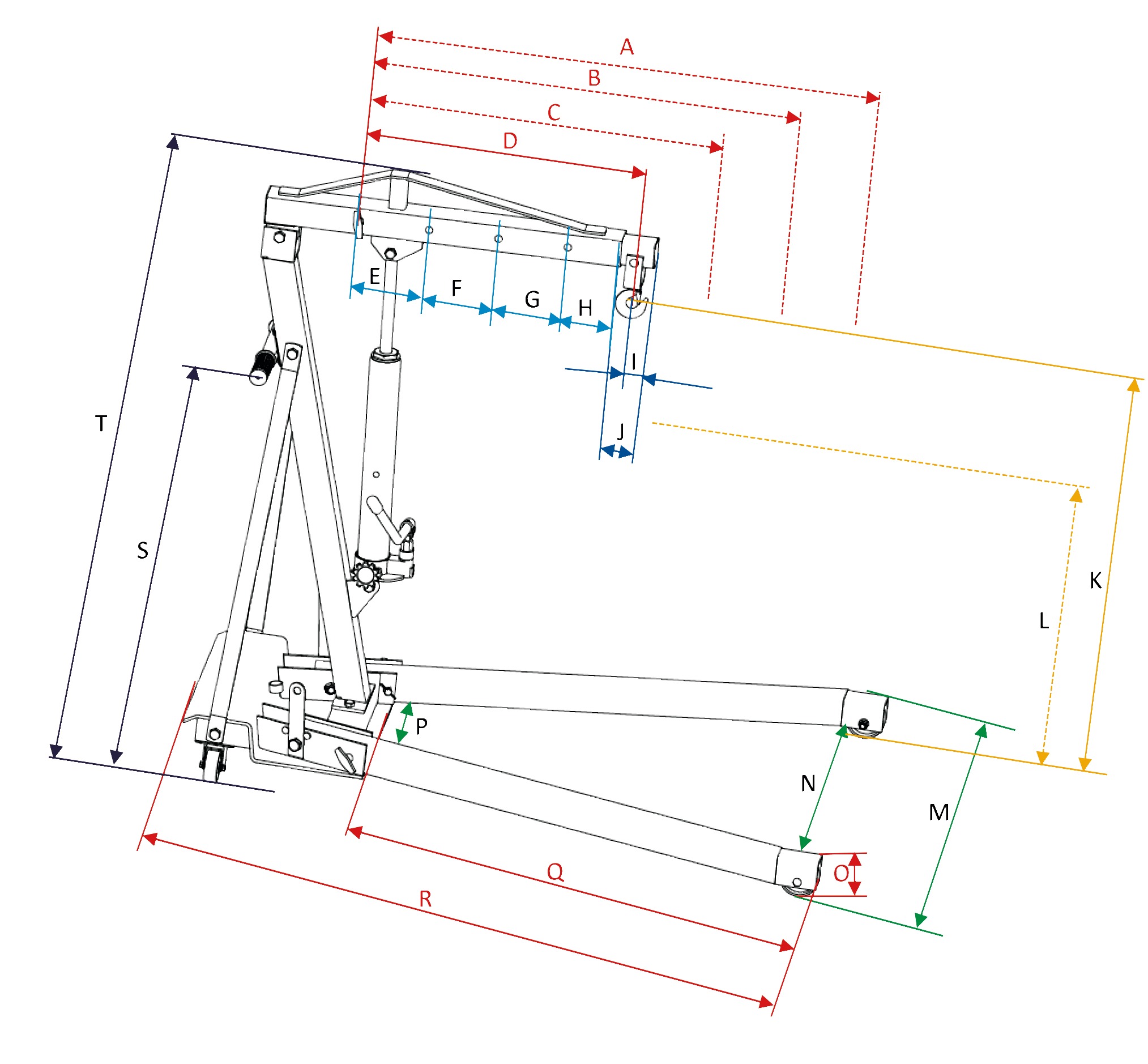 A
B
C
D
E
F
G
H
I
J
T
S
K
L
P
N
M
O
Q
R